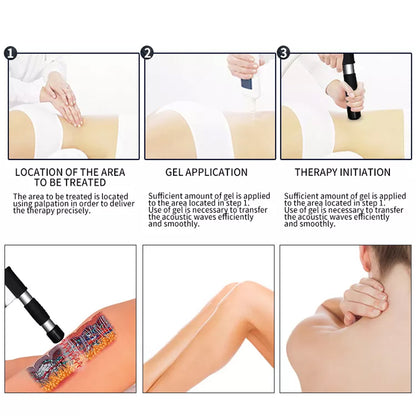 1

LOCATION OF THE AREA TO BE TREATED

The area to be treated is located using palpation in order to deliver the therapy precisely.

2

GEL APPLICATION

Sufficient amount of gel is applied to the area located in step 1. Use of gel is necessary to transfer the acoustic waves efficiently and smoothly.

3

THERAPY INITIATION

Sufficient amount of gel is applied to the area located in step 1. Use of gel is necessary to transfer the acoustic waves efficiently and smoothly.