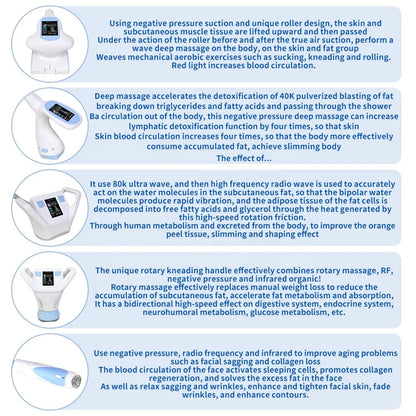 Using negative pressure suction and unique roller design, the skin and subcutaneous muscle tissue are lifted upward and then passed
Under the action of the roller before and after the true air suction, perform a wave deep massage on the body, on the skin and fat group
Weaves mechanical aerobic exercises such as sucking, kneading and rolling.
Red light increases blood circulation.

Deep massage accelerates the detoxification of 40K pulverized blasting of fat breaking down triglycerides and fatty acids and passing through the shower
Ba circulation out of the body, this negative pressure deep massage can increase lymphatic detoxification function by four times, so that skin
Skin blood circulation increases four times, so that the body more effectively consume accumulated fat, achieve slimming body
The effect of...

It use 80k ultra wave, and then high frequency radio wave is used to accurately act on the water molecules in the subcutaneous fat, so that the bipolar water molecules produce rapid vibration, and the adipose tissue of the fat cells is decomposed into free fatty acids and glycerol through the heat generated by this high-speed rotation friction.
Through human metabolism and excreted from the body, to improve the orange peel tissue, slimming and shaping effect

The unique rotary kneading handle effectively combines rotary massage, RF, negative pressure and infrared organic!
Rotary massage effectively replaces manual weight loss to reduce the accumulation of subcutaneous fat, accelerate fat metabolism and absorption,
It has a bidirectional high-speed effect on digestive system, endocrine system, neurohumoral metabolism, glucose metabolism, etc.

Use negative pressure, radio frequency and infrared to improve aging problems such as facial sagging and collagen loss
The blood circulation of the face activates sleeping cells, promotes collagen regeneration, and solves the excess fat in the face
As well as relax sagging and wrinkles, enhance and tighten facial skin, fade wrinkles, and enhance contours.